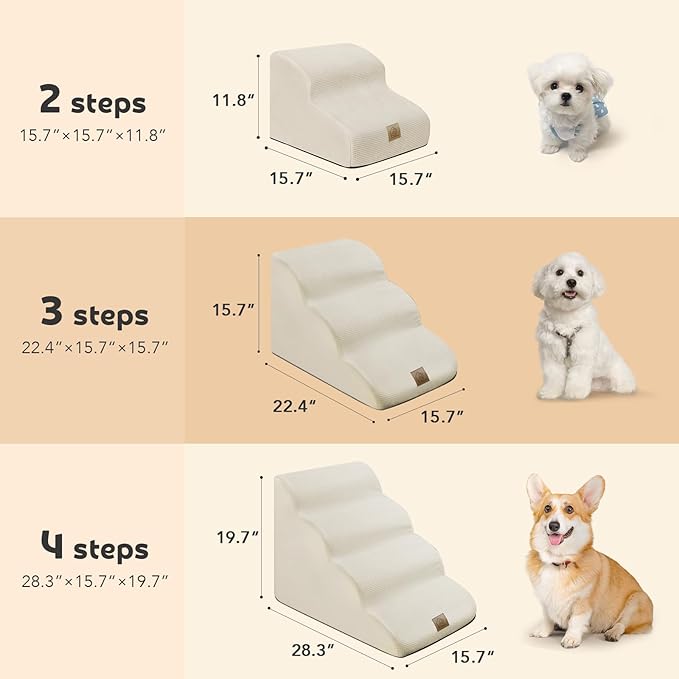 2 steps
15.7″×15.7″×11.8″

11.8″

15.7″ 15.7″

3 steps
22.4″×15.7″×15.7″

15.7″

22.4″ 15.7″

4 steps
28.3″×15.7″×19.7″

19.7″

28.3″ 15.7″