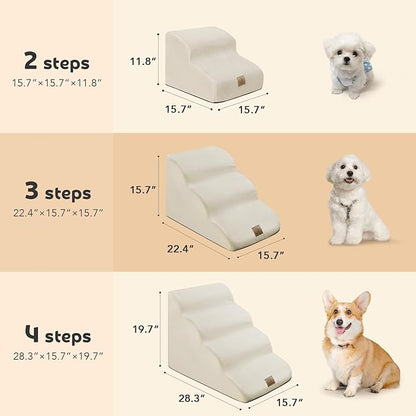 2 steps
15.7″×15.7″×11.8″

11.8″
15.7″
15.7″

3 steps
22.4″×15.7″×15.7″

15.7″
22.4″
15.7″

4 steps
28.3″×15.7″×19.7″

19.7″
28.3″
15.7″