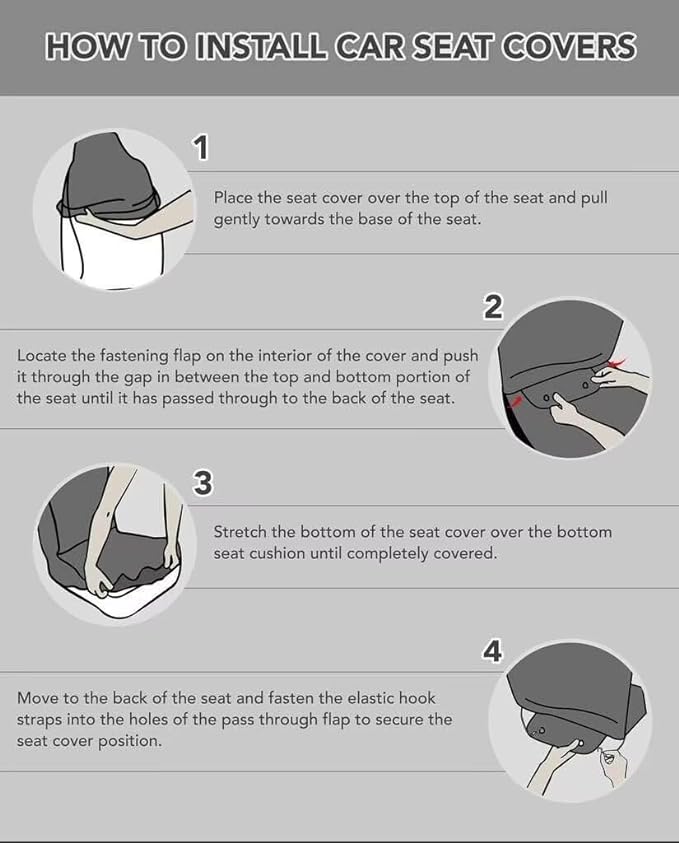 HOW TO INSTALL CAR SEAT COVERS

1

Place the seat cover over the top of the seat and pull gently towards the base of the seat.

2

Locate the fastening flap on the interior of the cover and push it through the gap in between the top and bottom portion of the seat until it has passed through to the back of the seat.

3

Stretch the bottom of the seat cover over the bottom seat cushion until completely covered.

4

Move to the back of the seat and fasten the elastic hook straps into the holes of the pass through flap to secure the seat cover position.