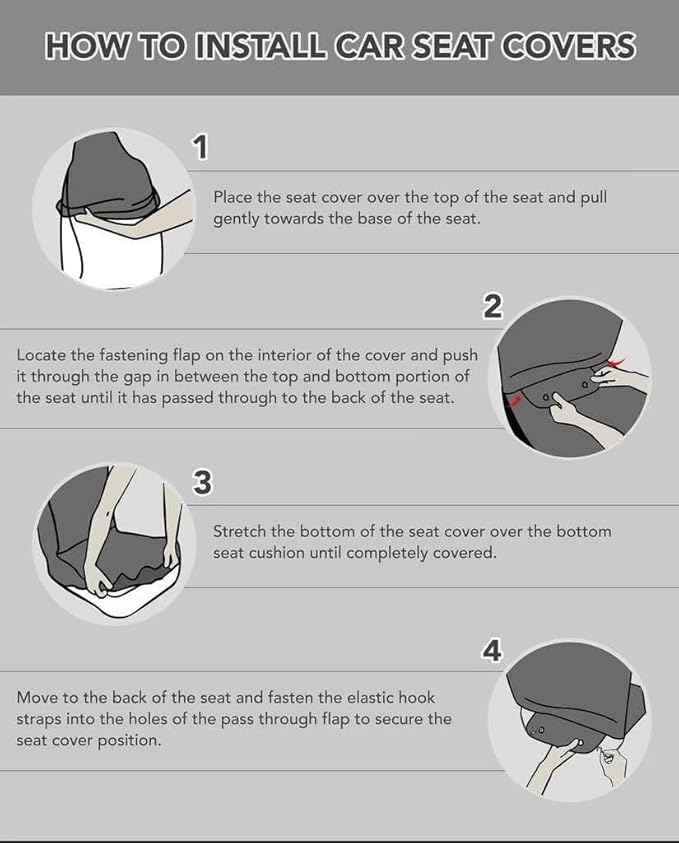 HOW TO INSTALL CAR SEAT COVERS

1

Place the seat cover over the top of the seat and pull gently towards the base of the seat.

2

Locate the fastening flap on the interior of the cover and push it through the gap in between the top and bottom portion of the seat until it has passed through to the back of the seat.

3

Stretch the bottom of the seat cover over the bottom seat cushion until completely covered.

4

Move to the back of the seat and fasten the elastic hook straps into the holes of the pass through flap to secure the seat cover position.