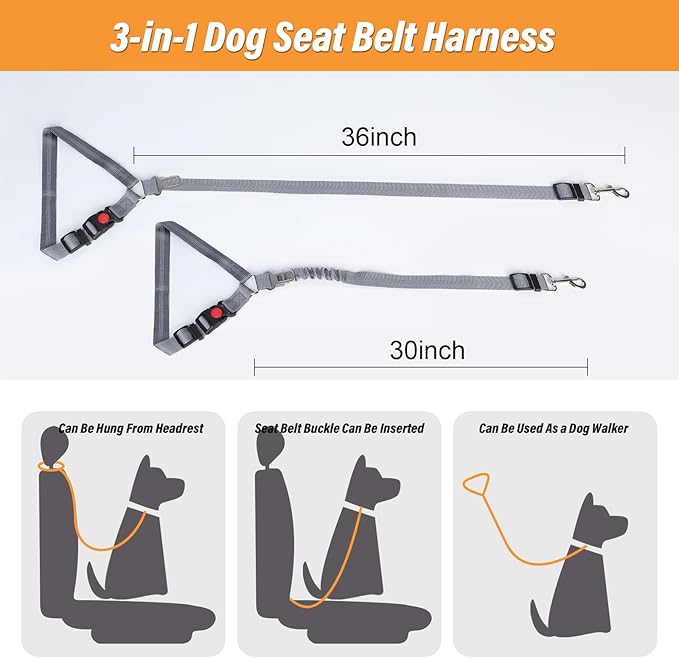 3-in-1 Dog Seat Belt Harness

36inch

30inch

Can Be Hung From Headrest

Seat Belt Buckle Can Be Inserted

Can Be Used As a Dog Walker