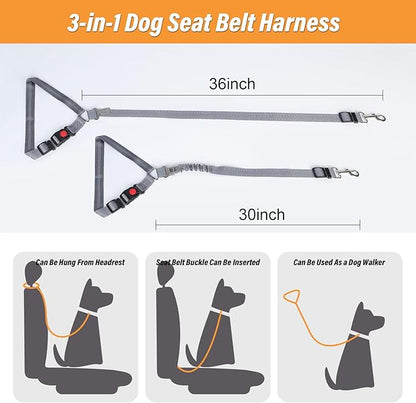 3-in-1 Dog Seat Belt Harness

36inch

30inch

Can Be Hung From Headrest

Seat Belt Buckle Can Be Inserted

Can Be Used As a Dog Walker