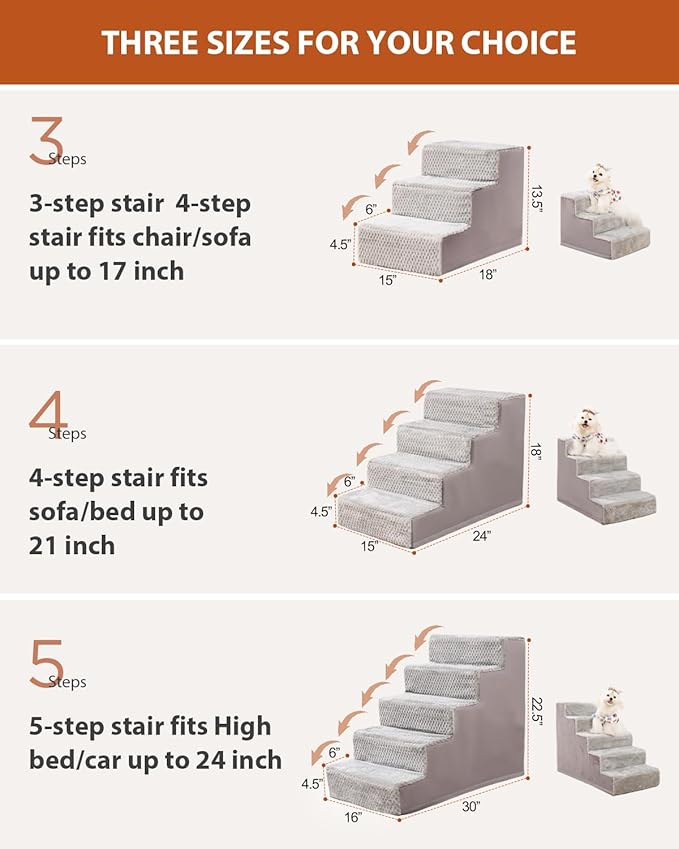 THREE SIZES FOR YOUR CHOICE

3 Steps

3-step stair 4-step stair fits chair/sofa up to 17 inch

6"
4.5"
15"
18"
13.5"

4 Steps

4-step stair fits sofa/bed up to 21 inch

6"
4.5"
15"
24"
18"

5 Steps

5-step stair fits High bed/car up to 24 inch

6"
4.5"
16"
30"
22.5"