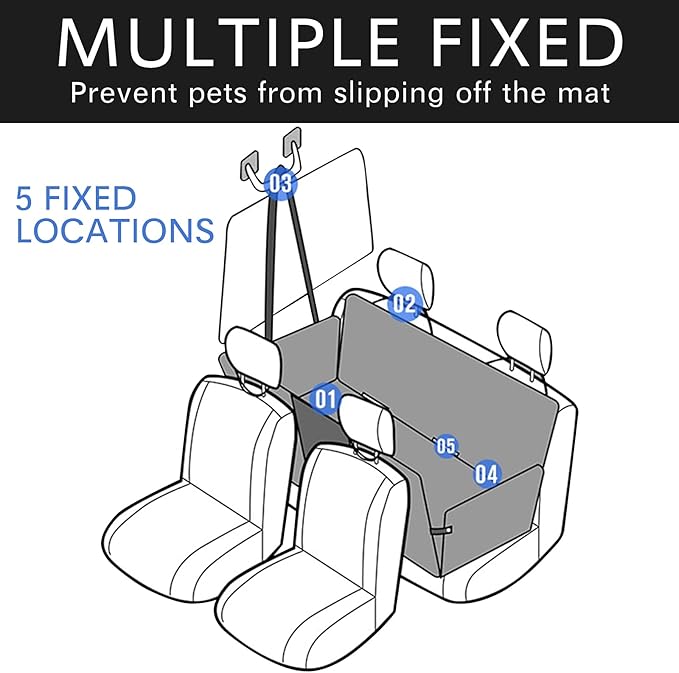 MULTIPLE FIXED
Prevent pets from slipping off the mat

5 FIXED LOCATIONS

03
02
01
05
04