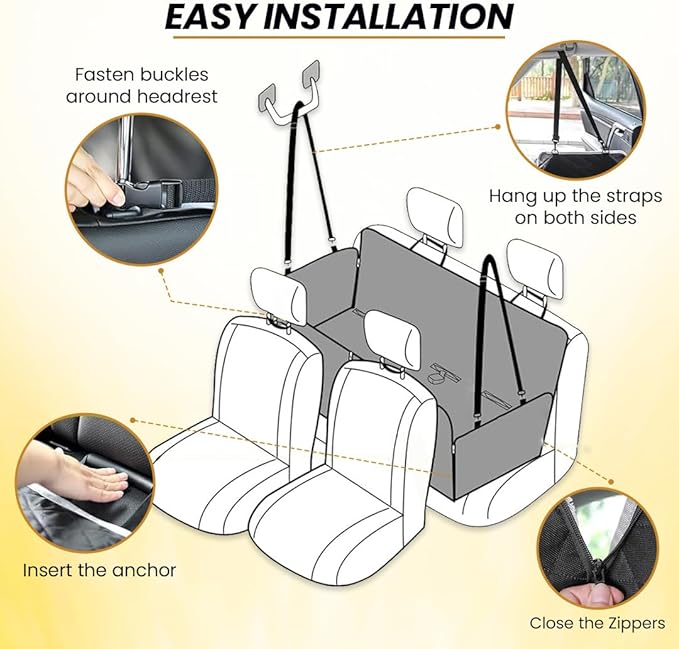 EASY INSTALLATION

Fasten buckles around headrest

Hang up the straps on both sides

Insert the anchor

Close the Zippers