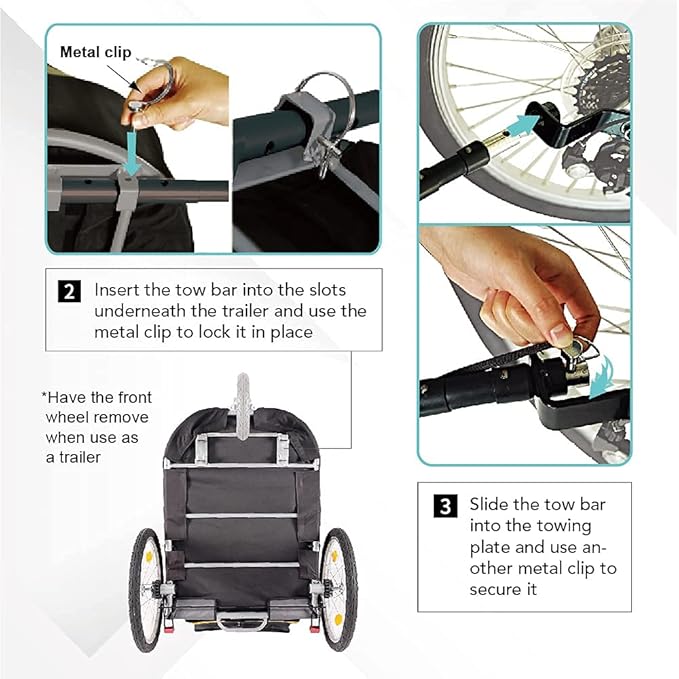 Metal clip

2 Insert the tow bar into the slots underneath the trailer and use the metal clip to lock it in place

*Have the front wheel remove when use as a trailer

3 Slide the tow bar into the towing plate and use another metal clip to secure it