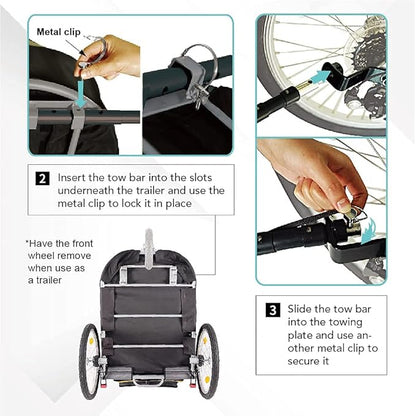 Metal clip

2 Insert the tow bar into the slots underneath the trailer and use the metal clip to lock it in place

*Have the front wheel remove when use as a trailer

3 Slide the tow bar into the towing plate and use another metal clip to secure it