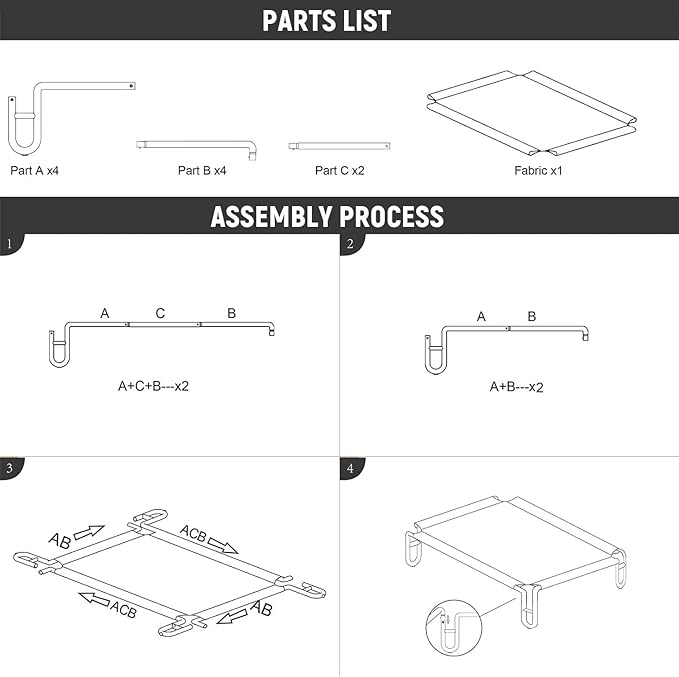 PARTS LIST

Part A x4

Part B x4

Part C x2

Fabric x1

ASSEMBLY PROCESS

1

A C B

A+C+B---x2

2

A B

A+B---x2

3

AB

ACB

ACB

AB

4