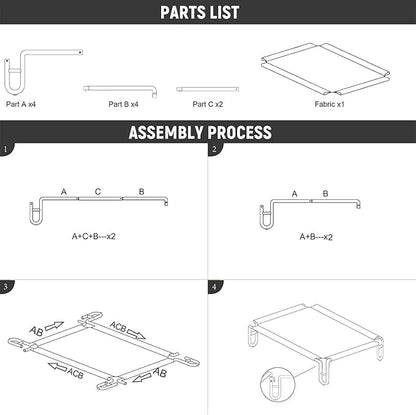 PARTS LIST

Part A x4

Part B x4

Part C x2

Fabric x1

ASSEMBLY PROCESS

1

A C B

A+C+B---x2

2

A B

A+B---x2

3

AB

ACB

ACB

AB

4