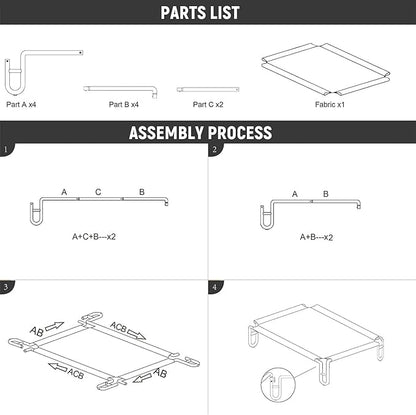 PARTS LIST

Part A x4

Part B x4

Part C x2

Fabric x1

ASSEMBLY PROCESS

1

A C B

A+C+B---x2

2

A B

A+B---x2

3

AB

ACB

ACB

AB

4