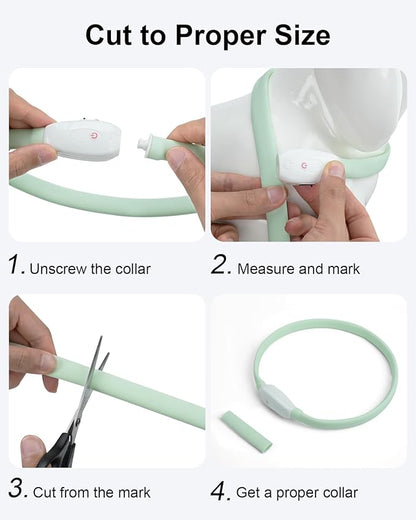 Cut to Proper Size

1. Unscrew the collar

2. Measure and mark

3. Cut from the mark

4. Get a proper collar