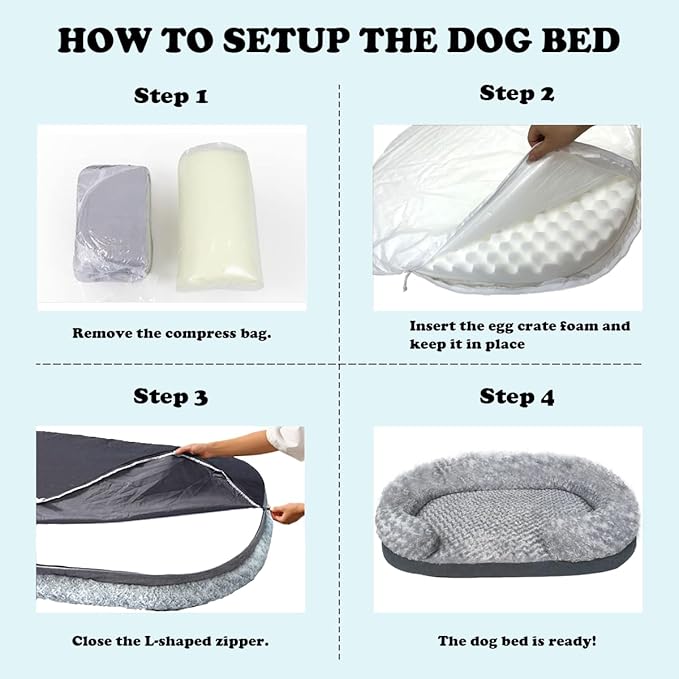 HOW TO SETUP THE DOG BED

Step 1

Remove the compress bag.

Step 2

Insert the egg crate foam and keep it in place

Step 3

Close the L-shaped zipper.

Step 4

The dog bed is ready!