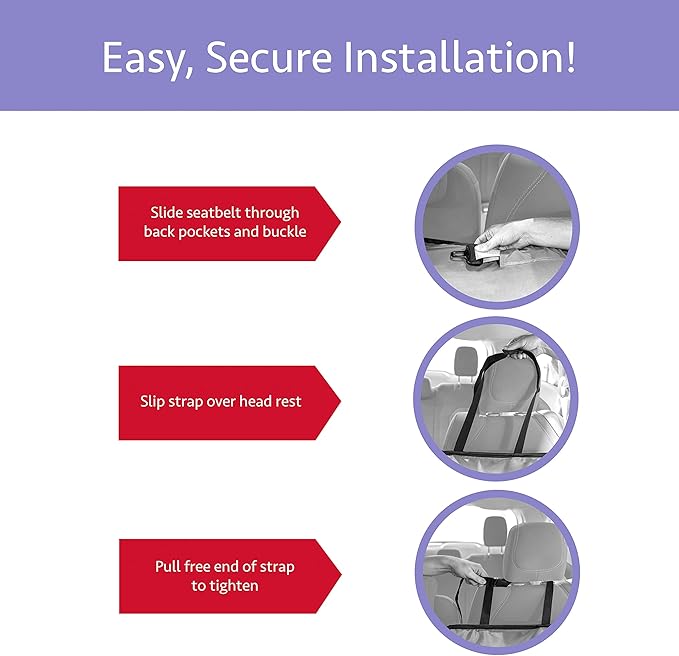 Easy, Secure Installation!

Slide seatbelt through back pockets and buckle

Slip strap over head rest

Pull free end of strap to tighten