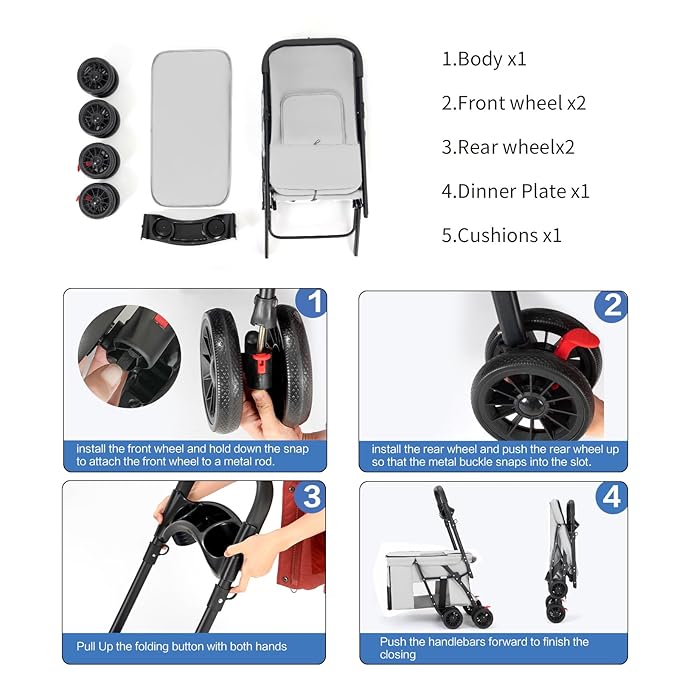 1.Body x1

2.Front wheel x2

3.Rear wheelx2

4.Dinner Plate x1

5.Cushions x1

1

install the front wheel and hold down the snap to attach the front wheel to a metal rod.

2

install the rear wheel and push the rear wheel up so that the metal buckle snaps into the slot.

3

Pull Up the folding button with both hands

4

Push the handlebars forward to finish the closing