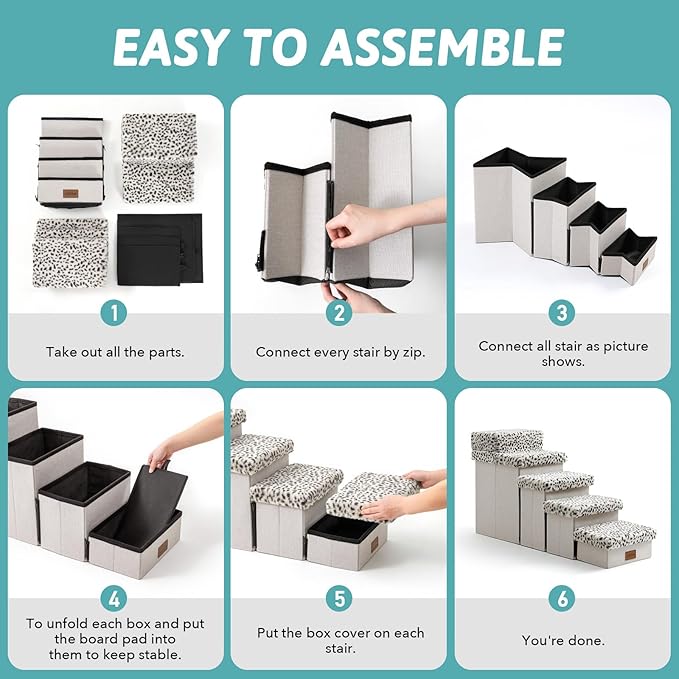 EASY TO ASSEMBLE

1

Take out all the parts.

2

Connect every stair by zip.

3

Connect all stair as picture shows.

4

To unfold each box and put the board pad into them to keep stable.

5

Put the box cover on each stair.

6

You're done.