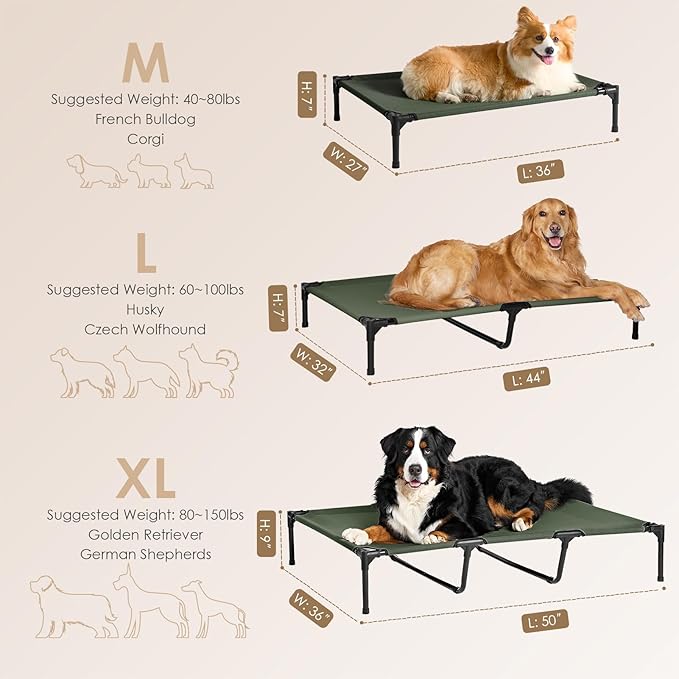 M

Suggested Weight: 40~80lbs
French Bulldog
Corgi

H: 7"
W: 27"
L: 36"

L

Suggested Weight: 60~100lbs
Husky
Czech Wolfhound

H: 7"
W: 32"
L: 44"

XL

Suggested Weight: 80~150lbs
Golden Retriever
German Shepherds

H: 9"
W: 36"
L: 50"