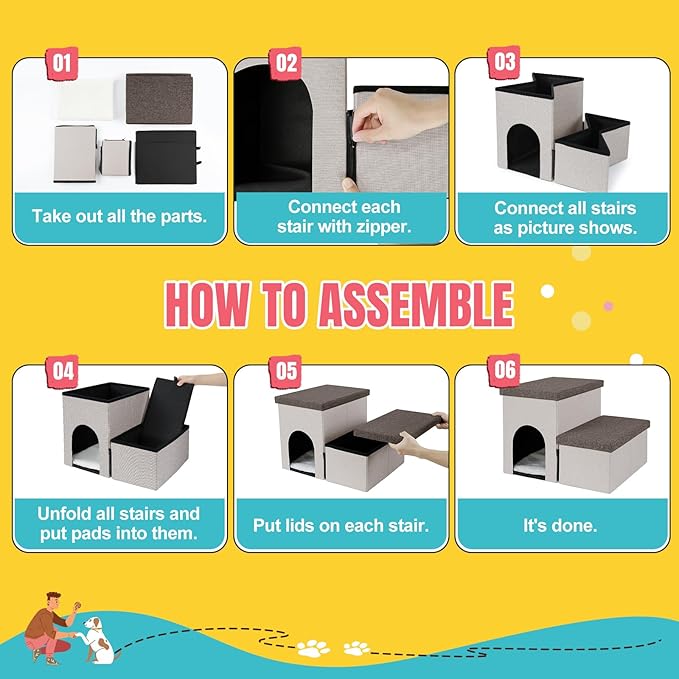 01

Take out all the parts.

02

Connect each stair with zipper.

03

Connect all stairs as picture shows.

HOW TO ASSEMBLE

04

Unfold all stairs and put pads into them.

05

Put lids on each stair.

06

It's done.