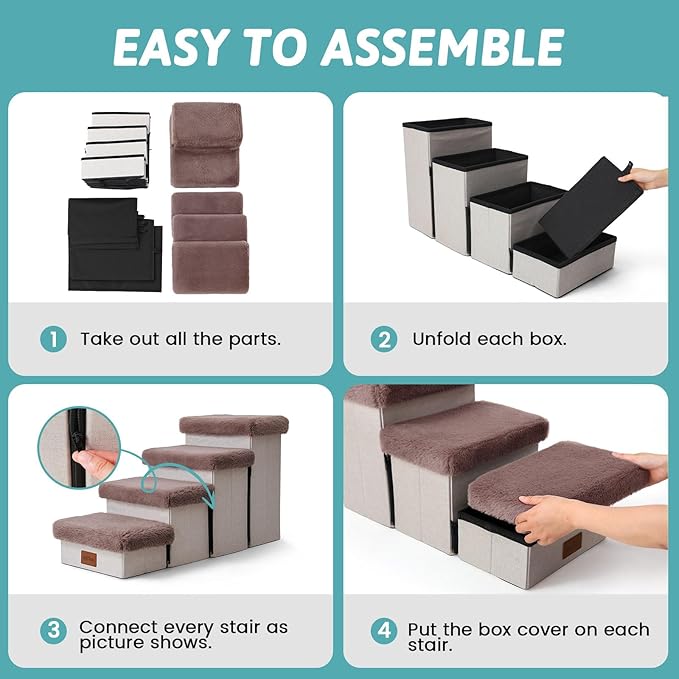 EASY TO ASSEMBLE

1 Take out all the parts.

2 Unfold each box.

3 Connect every stair as picture shows.

4 Put the box cover on each stair.