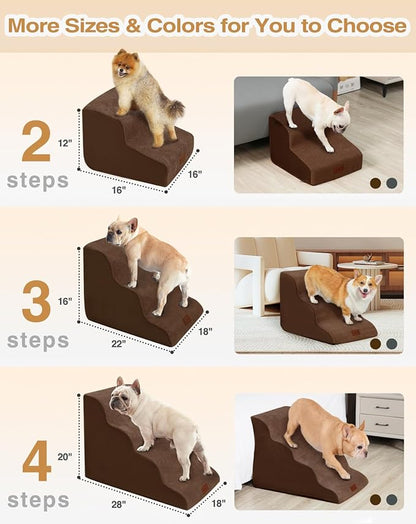 More Sizes & Colors for You to Choose

2 steps

12"

16"

16"

3 steps

16"

22"

18"

4 steps

20"

28"

18"