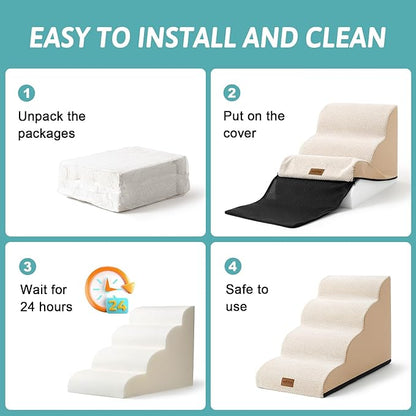 EASY TO INSTALL AND CLEAN

1
Unpack the packages

2
Put on the cover

3
Wait for 24 hours

24

4
Safe to use