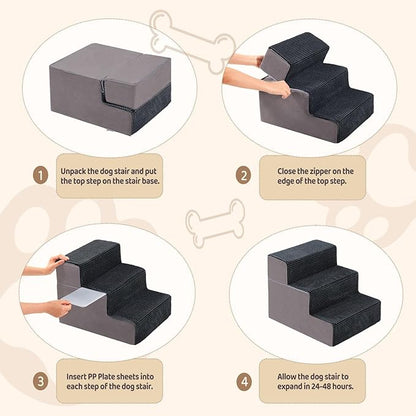 1 Unpack the dog stair and put the top step on the stair base.

2 Close the zipper on the edge of the top step.

3 Insert PP Plate sheets into each step of the dog stair.

4 Allow the dog stair to expand in 24-48 hours.