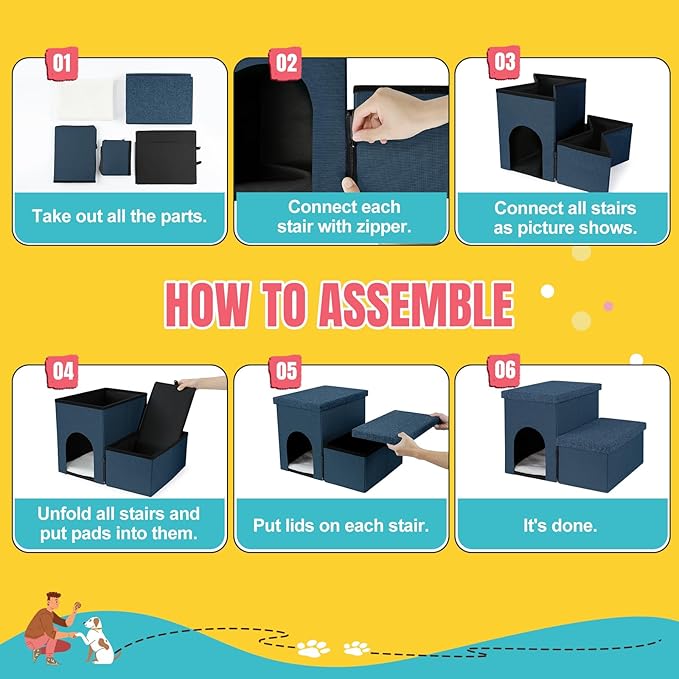 01

Take out all the parts.

02

Connect each stair with zipper.

03

Connect all stairs as picture shows.

HOW TO ASSEMBLE

04

Unfold all stairs and put pads into them.

05

Put lids on each stair.

06

It's done.