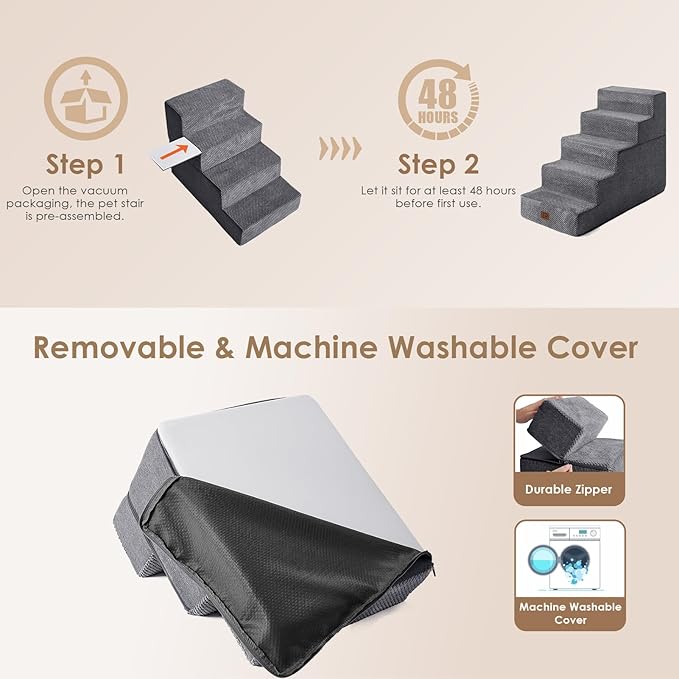 Step 1
Open the vacuum packaging, the pet stair is pre-assembled.

48 HOURS

Step 2
Let it sit for at least 48 hours before first use.

Removable & Machine Washable Cover

Durable Zipper

Machine Washable Cover