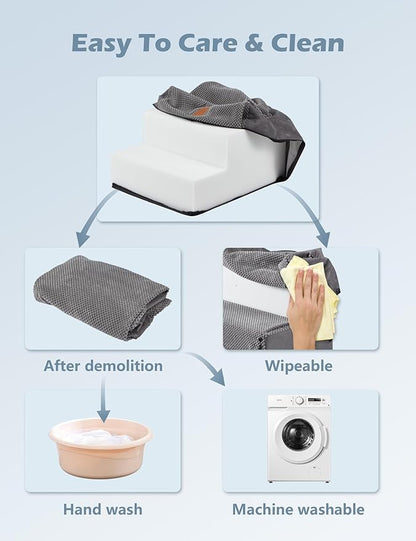 Easy To Care & Clean

After demolition

Wipeable

Hand wash

Machine washable