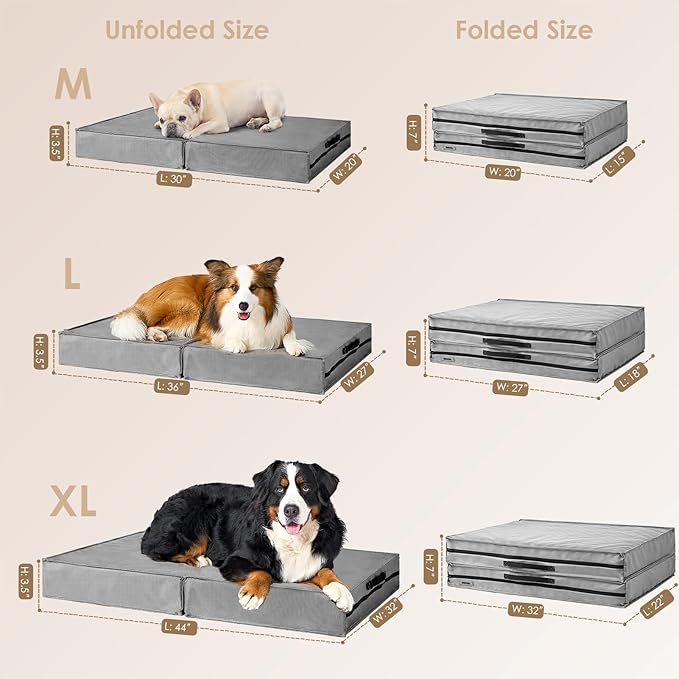 Unfolded Size

Folded Size

M

H: 3.5"

L: 30"

W: 20"

H: 7"

W: 20"

L: 15"

L

H: 3.5"

L: 36"

W: 27"

H: 7"

W: 27"

L: 18"

XL

H: 3.5"

L: 44"

W: 32"

H: 7"

W: 32"

L: 22"