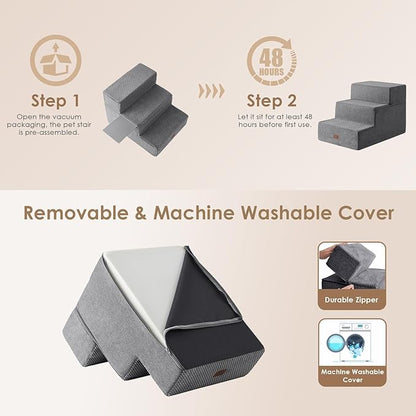 Step 1
Open the vacuum packaging, the pet stair is pre-assembled.

48 HOURS

Step 2
Let it sit for at least 48 hours before first use.

Removable & Machine Washable Cover

Durable Zipper

Machine Washable Cover