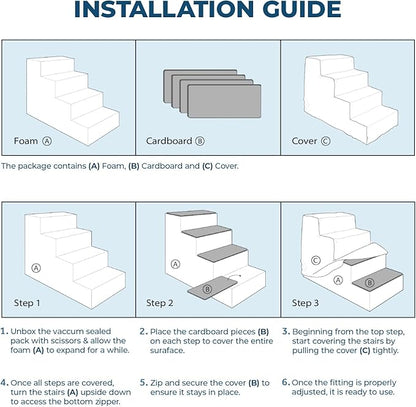 INSTALLATION GUIDE

Foam Ⓐ

Cardboard Ⓑ

Cover Ⓒ

The package contains (A) Foam, (B) Cardboard and (C) Cover.

Ⓐ

Step 1

Ⓐ

Ⓑ

Step 2

Ⓒ

Ⓐ

Ⓑ

Step 3

1. Unbox the vaccum sealed pack with scissors & allow the foam (A) to expand for a while.

2. Place the cardboard pieces (B) on each step to cover the entire suraface.

3. Beginning from the top step, start covering the stairs by pulling the cover (C) tightly.

4. Once all steps are covered, turn the stairs (A) upside down to access the bottom zipper.

5. Zip and secure the cover (B) to ensure it stays in place.

6. Once the fitting is properly adjusted, it is ready to use.