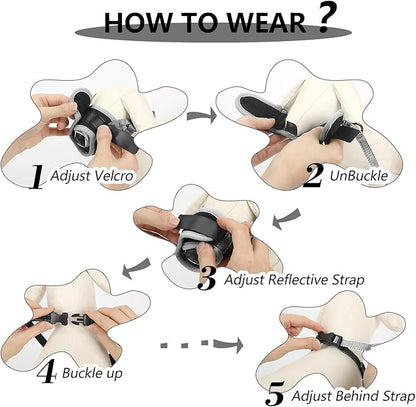 HOW TO WEAR ?

1 Adjust Velcro

2 UnBuckle

3 Adjust Reflective Strap

4 Buckle up

5 Adjust Behind Strap