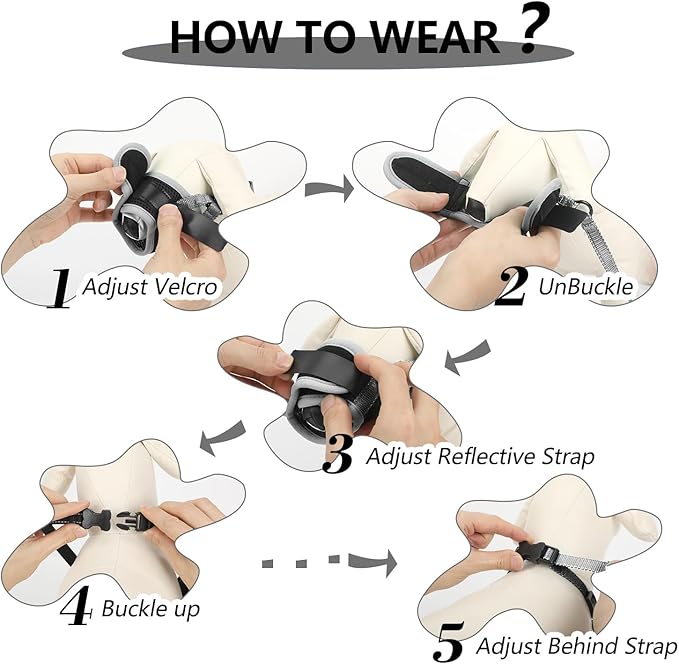 HOW TO WEAR ?

1 Adjust Velcro

2 UnBuckle

3 Adjust Reflective Strap

4 Buckle up

5 Adjust Behind Strap