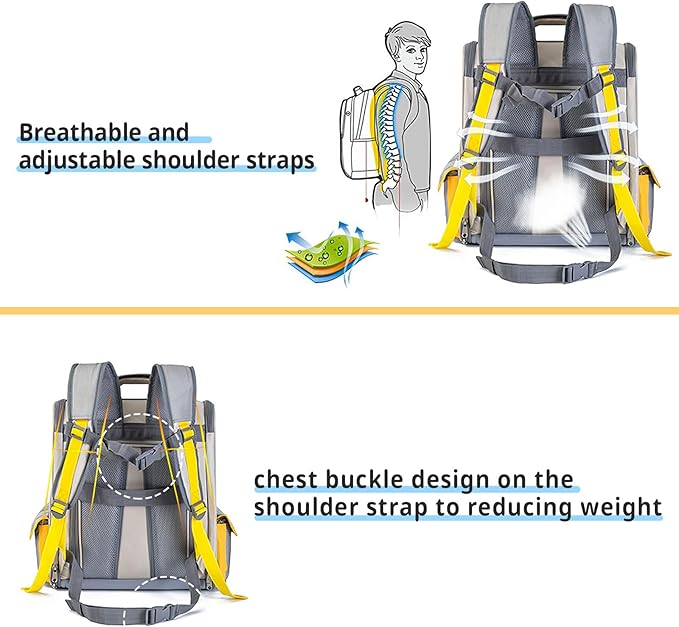 Breathable and
adjustable shoulder straps

chest buckle design on the
shoulder strap to reducing weight