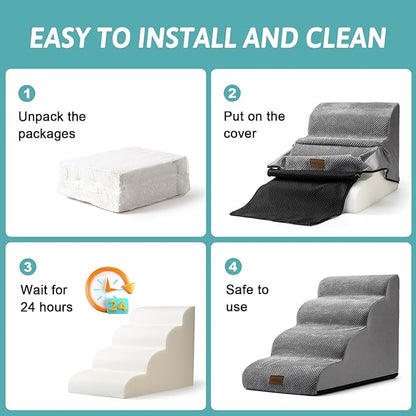 EASY TO INSTALL AND CLEAN

1
Unpack the packages

2
Put on the cover

3
Wait for 24 hours

24

4
Safe to use