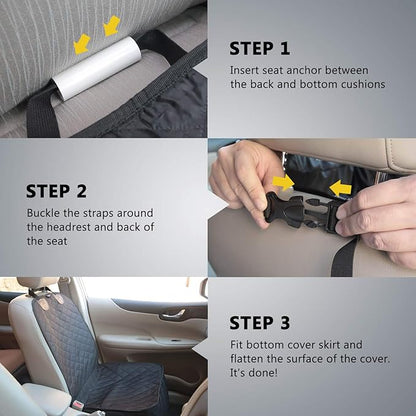 STEP 1

Insert seat anchor between the back and bottom cushions

STEP 2

Buckle the straps around the headrest and back of the seat

STEP 3

Fit bottom cover skirt and flatten the surface of the cover. It's done!