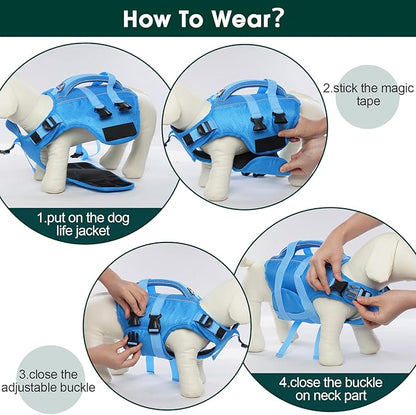 How To Wear?

1.put on the dog life jacket

2.stick the magic tape

3.close the adjustable buckle

4.close the buckle on neck part