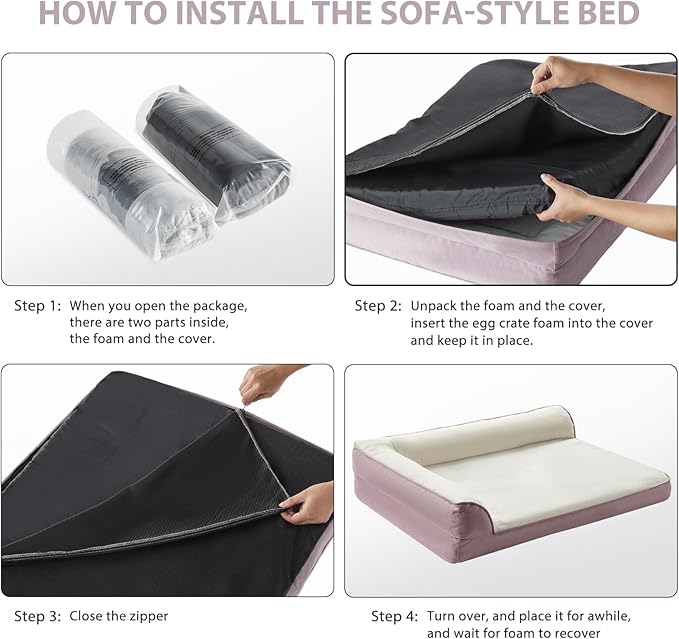 HOW TO INSTALL THE SOFA-STYLE BED

Step 1: When you open the package, there are two parts inside, the foam and the cover.

Step 2: Unpack the foam and the cover, insert the egg crate foam into the cover and keep it in place.

Step 3: Close the zipper

Step 4: Turn over, and place it for awhile, and wait for foam to recover