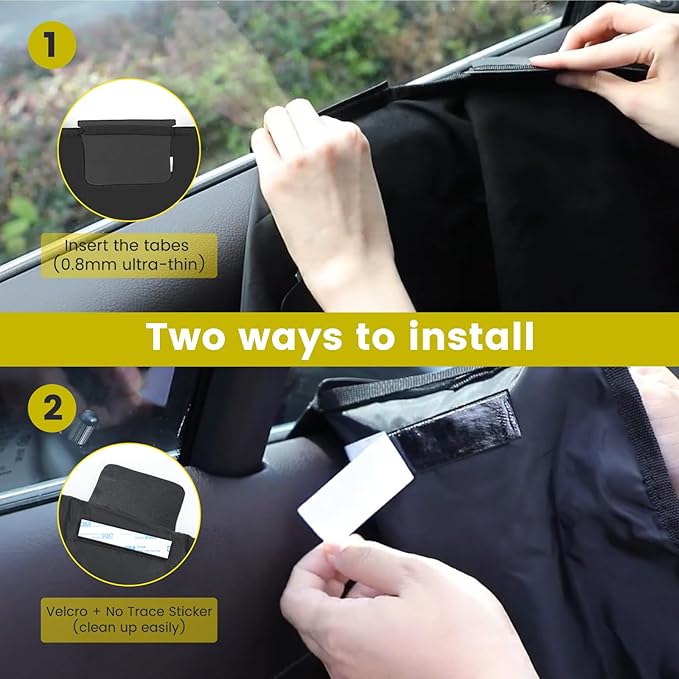 1

Insert the tabes
(0.8mm ultra-thin)

Two ways to install

2

Velcro + No Trace Sticker
(clean up easily)