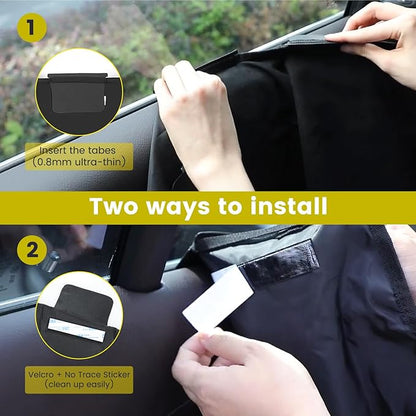 1

Insert the tabes (0.8mm ultra-thin)

Two ways to install

2

Velcro + No Trace Sticker (clean up easily)