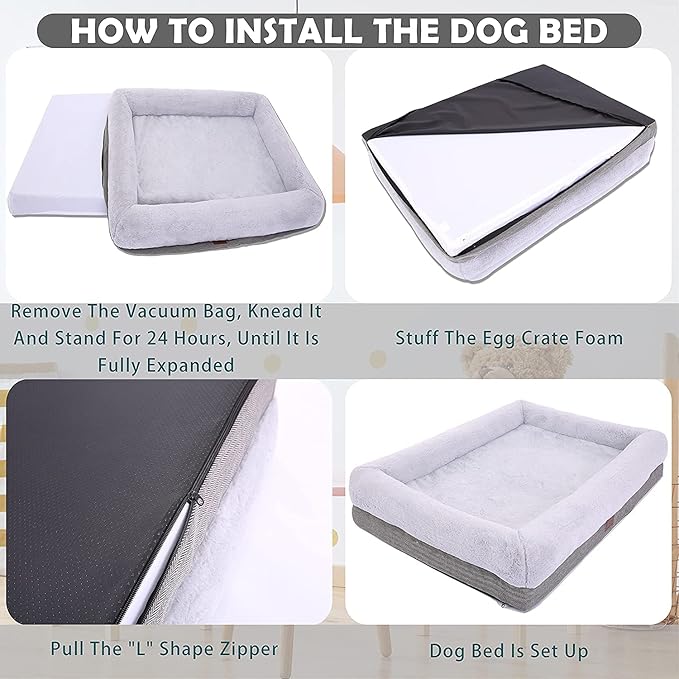 HOW TO INSTALL THE DOG BED

Remove The Vacuum Bag, Knead It And Stand For 24 Hours, Until It Is Fully Expanded

Stuff The Egg Crate Foam

Pull The "L" Shape Zipper

Dog Bed Is Set Up