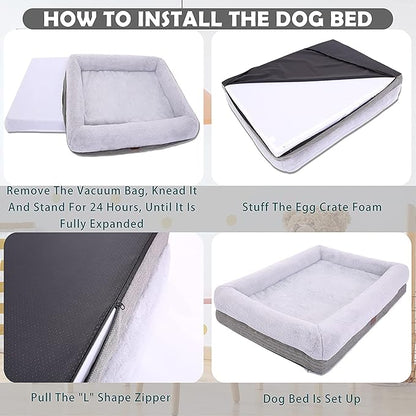 HOW TO INSTALL THE DOG BED

Remove The Vacuum Bag, Knead It And Stand For 24 Hours, Until It Is Fully Expanded

Stuff The Egg Crate Foam

Pull The "L" Shape Zipper

Dog Bed Is Set Up