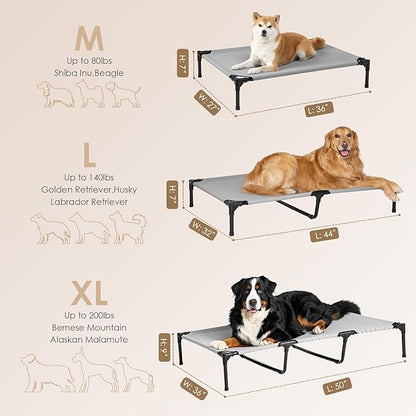 M
Up to 80lbs
Shiba Inu,Beagle

H: 7"
W: 27"
L: 36"

L
Up to 140lbs
Golden Retriever,Husky
Labrador Retriever

H: 7"
W: 32"
L: 44"

XL
Up to 200lbs
Bernese Mountain
Alaskan Malamute

H: 9"
W: 36"
L: 50"