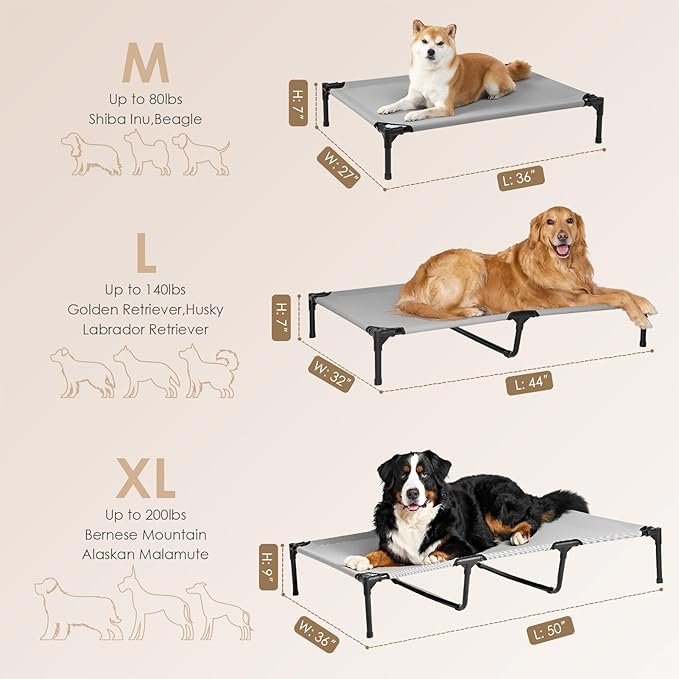 M
Up to 80lbs
Shiba Inu,Beagle

H: 7"
W: 27"
L: 36"

L
Up to 140lbs
Golden Retriever,Husky
Labrador Retriever

H: 7"
W: 32"
L: 44"

XL
Up to 200lbs
Bernese Mountain
Alaskan Malamute

H: 9"
W: 36"
L: 50"