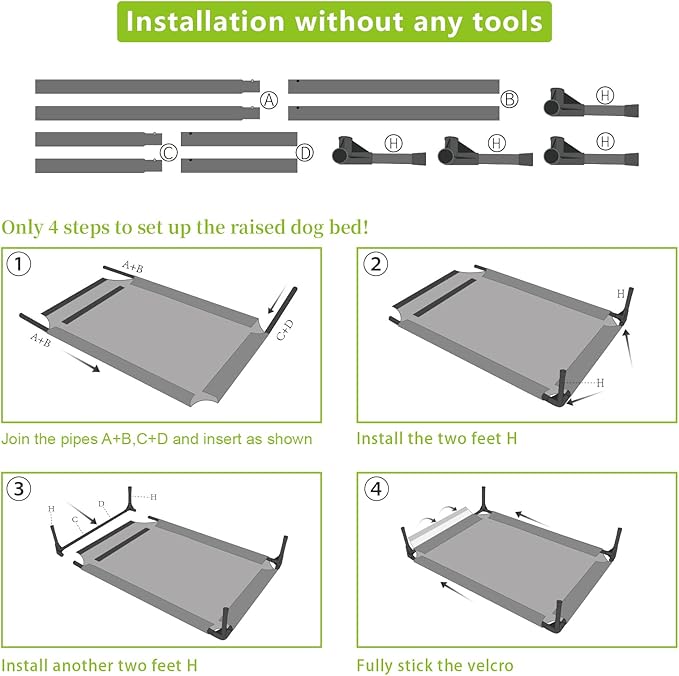 Installation without any tools

A
B
H
C
D
H
H
H

Only 4 steps to set up the raised dog bed!

1
A+B
A+B
C+D
Join the pipes A+B,C+D and insert as shown

2
H
H
Install the two feet H

3
H
H
D
C
Install another two feet H

4
Fully stick the velcro