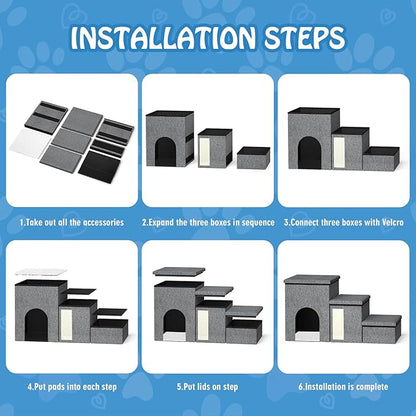 INSTALLATION STEPS

1.Take out all the accessories

2.Expand the three boxes in sequence

3.Connect three boxes with Velcro

4.Put pads into each step

5.Put lids on step

6.Installation is complete