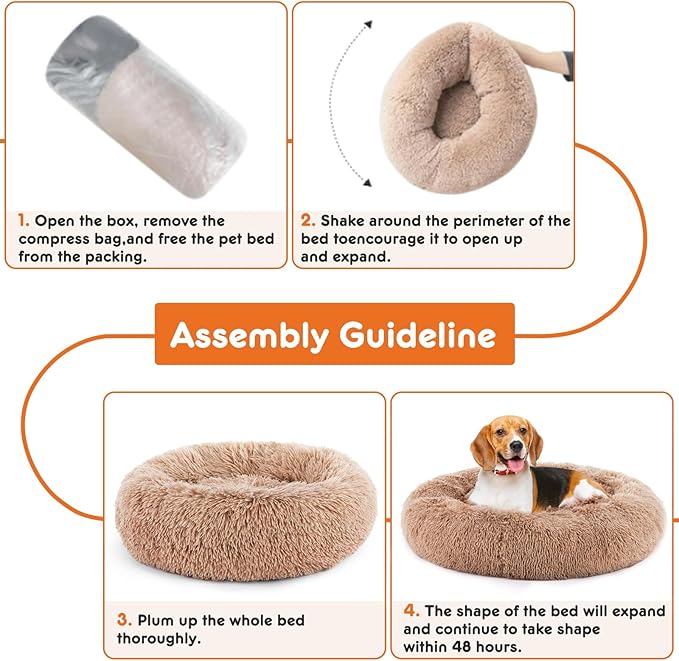 1. Open the box, remove the compress bag,and free the pet bed from the packing.

2. Shake around the perimeter of the bed toencourage it to open up and expand.

Assembly Guideline

3. Plum up the whole bed thoroughly.

4. The shape of the bed will expand and continue to take shape within 48 hours.