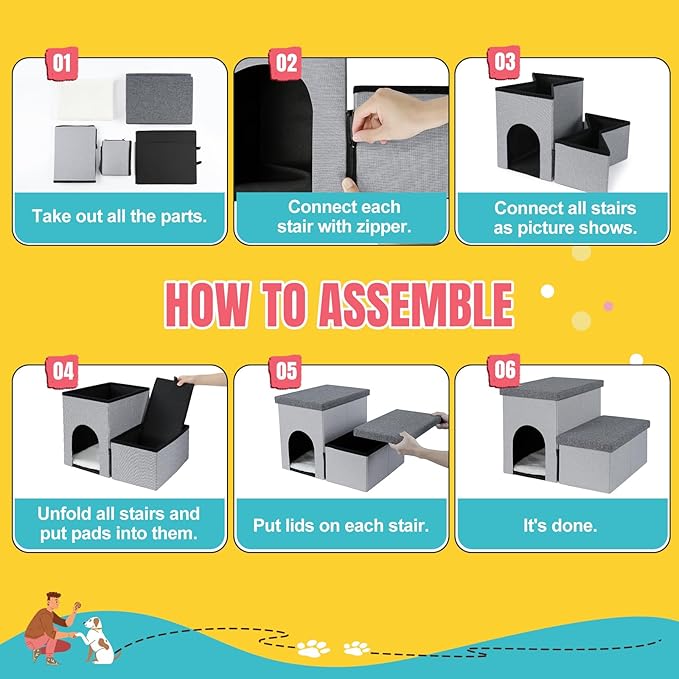 01

Take out all the parts.

02

Connect each stair with zipper.

03

Connect all stairs as picture shows.

HOW TO ASSEMBLE

04

Unfold all stairs and put pads into them.

05

Put lids on each stair.

06

It's done.