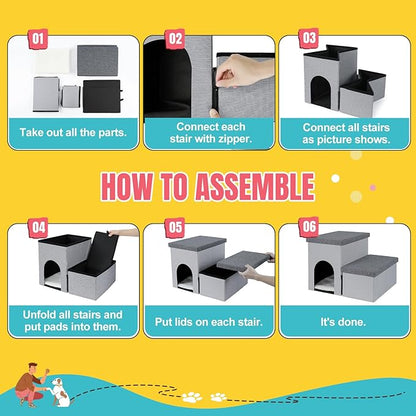 01
Take out all the parts.

02
Connect each stair with zipper.

03
Connect all stairs as picture shows.

HOW TO ASSEMBLE

04
Unfold all stairs and put pads into them.

05
Put lids on each stair.

06
It's done.