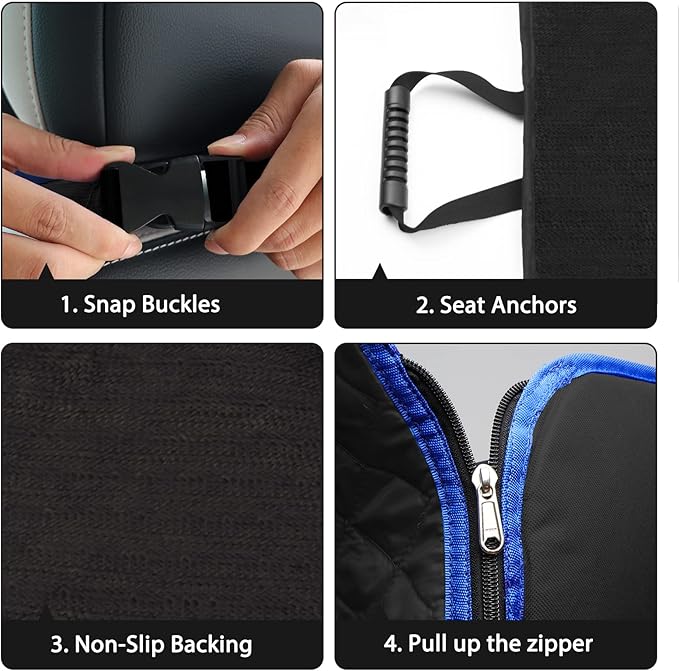 1. Snap Buckles

2. Seat Anchors

3. Non-Slip Backing

4. Pull up the zipper